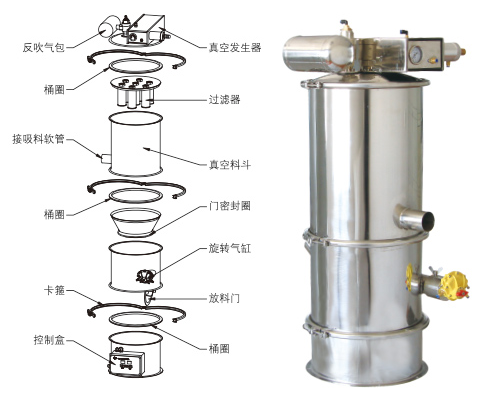 反吹气包
真空发生器
桶圈
过滤器
接吸料软管
真空料斗
桶圈
门密封圈
旋转气缸
卡箍
放料门
控制盒
桶圈